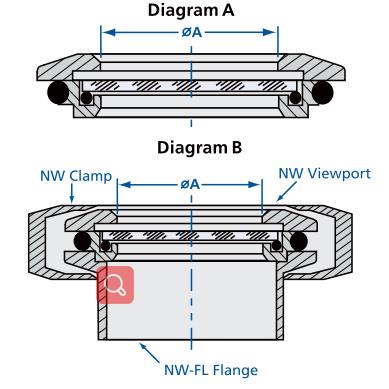 Diagram A

øA

Diagram B

NW Clamp

øA

NW Viewport

NW-FL Flange